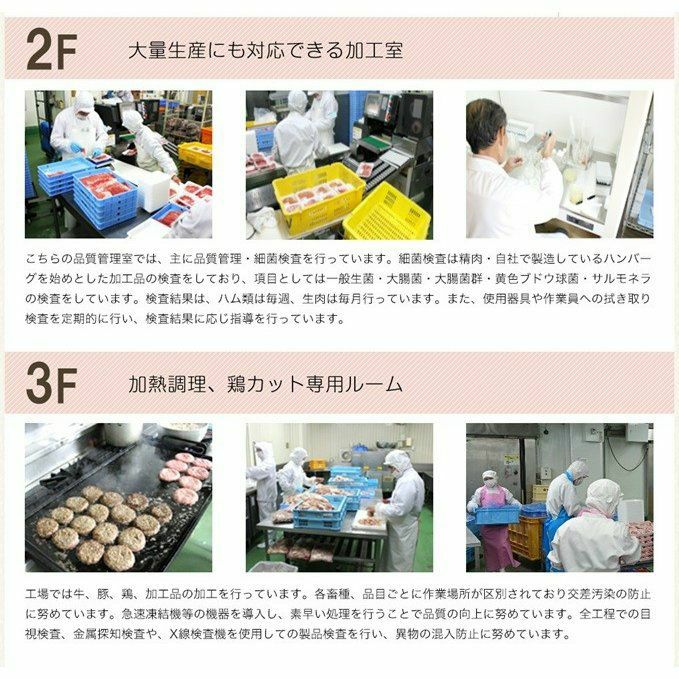 2F 大量生産にも対応できる加工室

こちらの品質管理室では、主に品質管理・細菌検査を行っています。細菌検査は精肉・自社で製造しているハンバーグを始めとした加工品の検査をしており、項目としては一般生菌・大腸菌・大腸菌群・黄色ブドウ球菌・サルモネラの検査をしています。検査結果は、ハム類は毎週、生肉は毎月行っています。また、使用器具や作業員への拭き取り検査を定期的に行い、検査結果に応じ指導を行っています。

3F 加熱調理、鶏カット専用ルーム

工場では牛、豚、鶏、加工品の加工を行っています。各畜種、品目ごとに作業場所が区別されており交差汚染の防止に努めています。急速凍結機等の機器を導入し、素早い処理を行うことで品質の向上に努めています。全工程での目視検査、金属探知検査や、X線検査機を使用しての製品検査を行い、異物の混入防止に努めています。