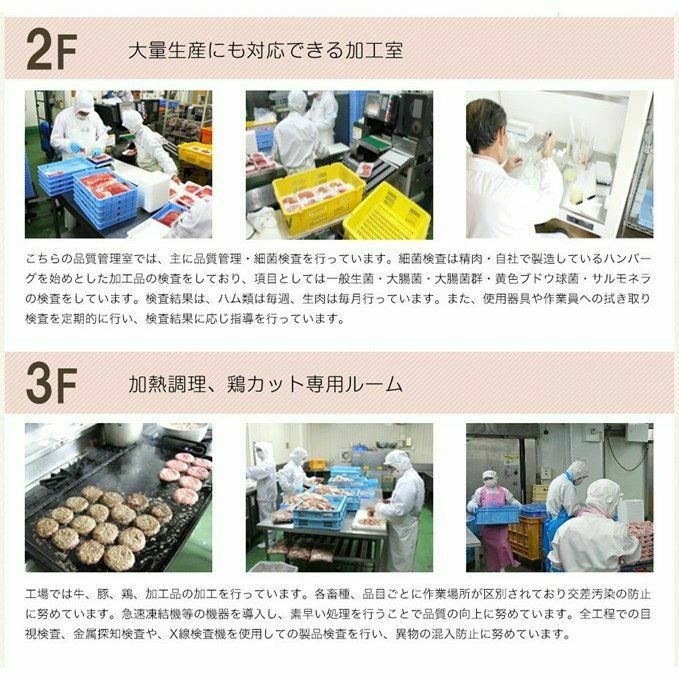 2F 大量生産にも対応できる加工室

こちらの品質管理室では、主に品質管理・細菌検査を行っています。細菌検査は精肉・自社で製造しているハンバーグを始めとした加工品の検査をしており、項目としては一般生菌・大腸菌・大腸菌群・黄色ブドウ球菌・サルモネラの検査をしています。検査結果は、ハム類は毎週、生肉は毎月行っています。また、使用器具や作業員への拭き取り検査を定期的に行い、検査結果に応じ指導を行っています。

3F 加熱調理、鶏カット専用ルーム

工場では牛、豚、鶏、加工品の加工を行っています。各畜種、品目ごとに作業場所が区別されており交差汚染の防止に努めています。急速凍結機等の機器を導入し、素早い処理を行うことで品質の向上に努めています。全工程での目視検査、金属探知検査や、X線検査機を使用しての製品検査を行い、異物の混入防止に努めています。